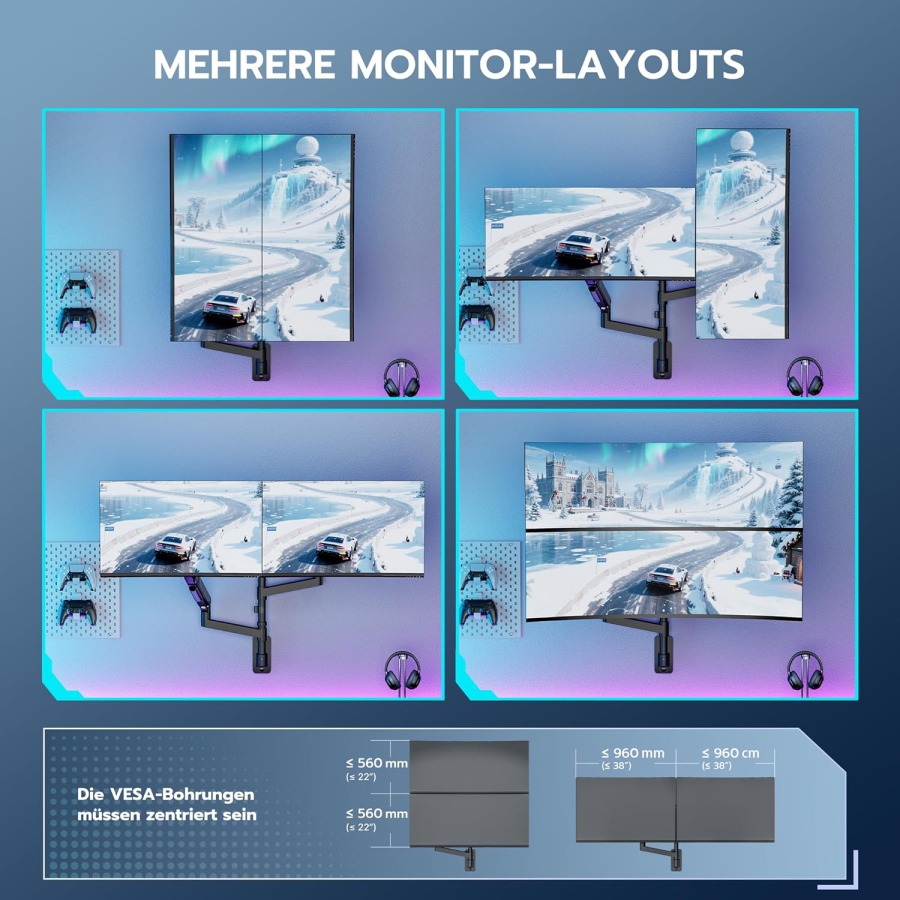 MEHRERE MONITOR-LAYOUTS

Die VESA-Bohrungen müssen zentriert sein

≤ 560 mm
(≤ 22")

≤ 560 mm
(≤ 22")

≤ 960 mm
(≤ 38")

≤ 960 cm
(≤ 38")