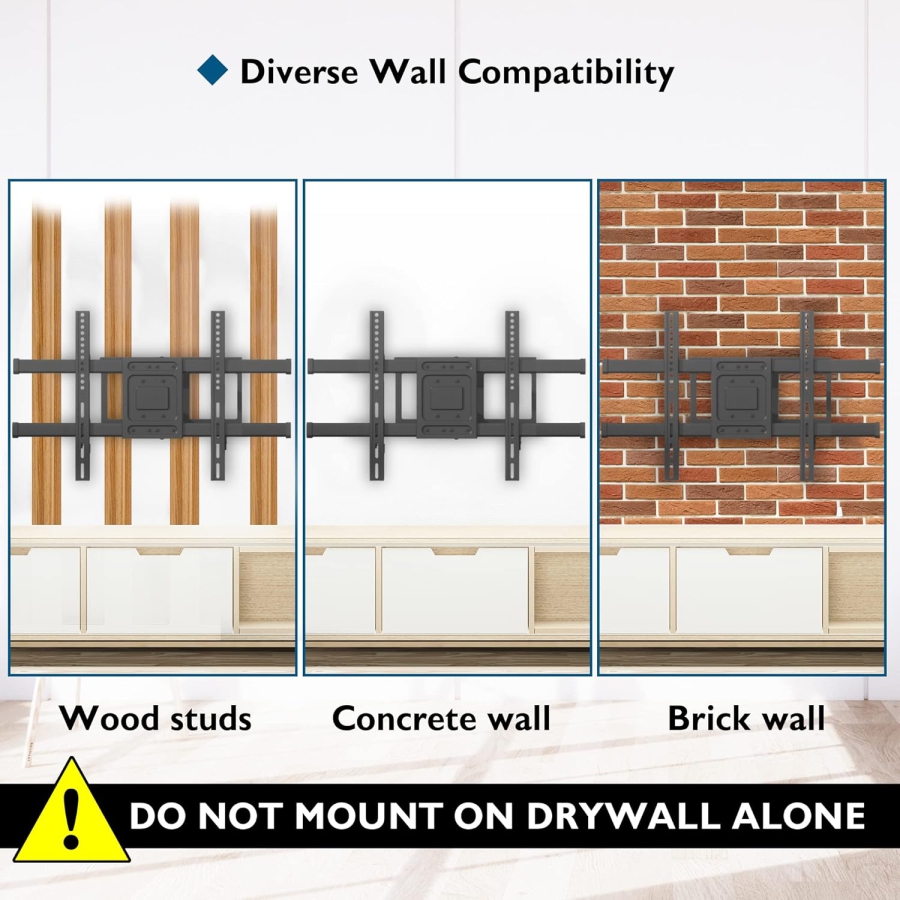 Diverse Wall Compatibility

Wood studs

Concrete wall

Brick wall

!

DO NOT MOUNT ON DRYWALL ALONE