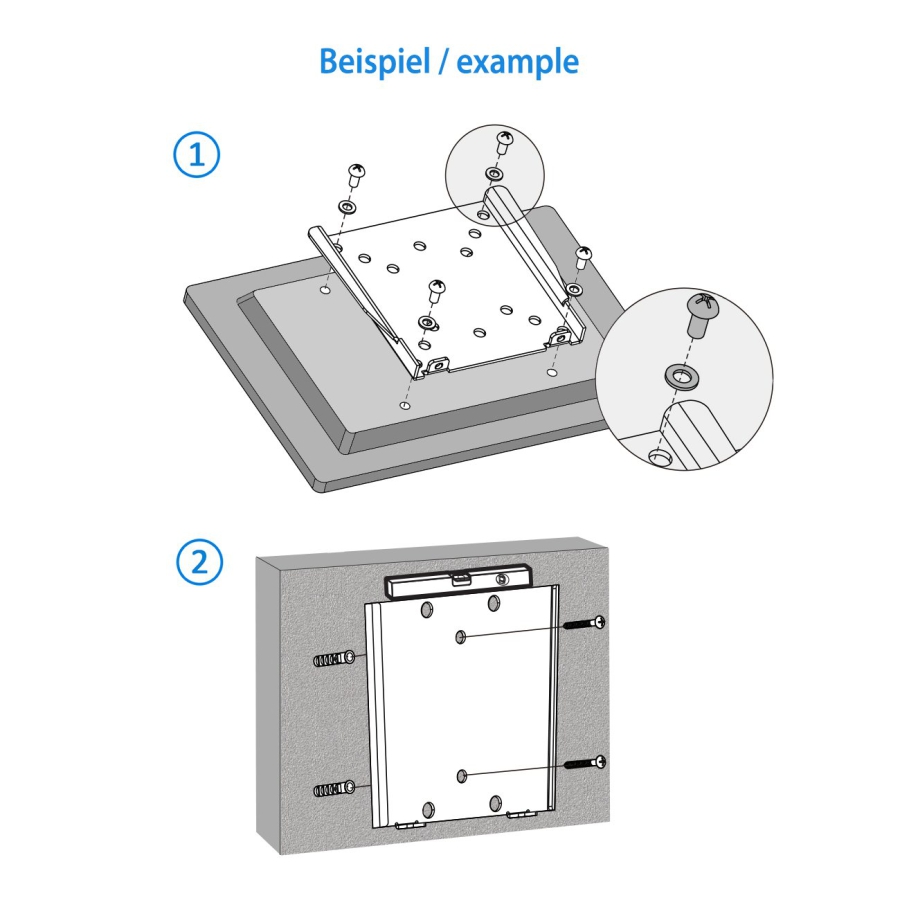 Beispiel / example

1

2