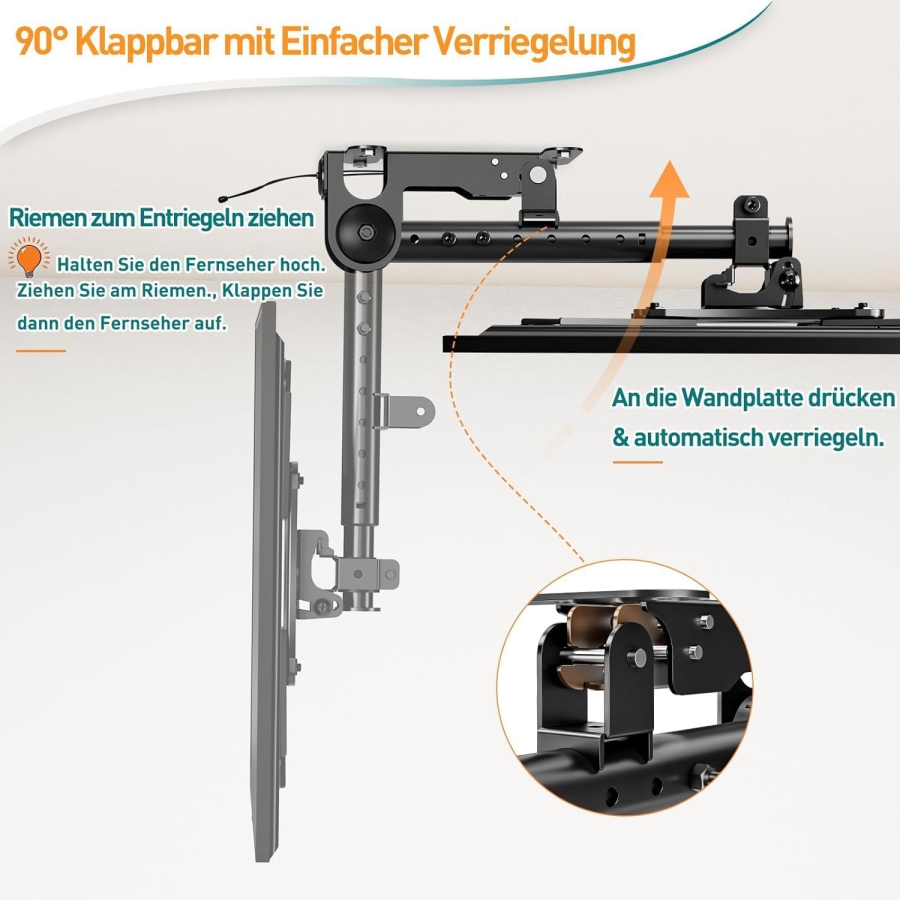 90° Klappbar mit Einfacher Verriegelung

Riemen zum Entriegeln ziehen

Halten Sie den Fernseher hoch. Ziehen Sie am Riemen., Klappen Sie dann den Fernseher auf.

An die Wandplatte drücken & automatisch verriegeln.