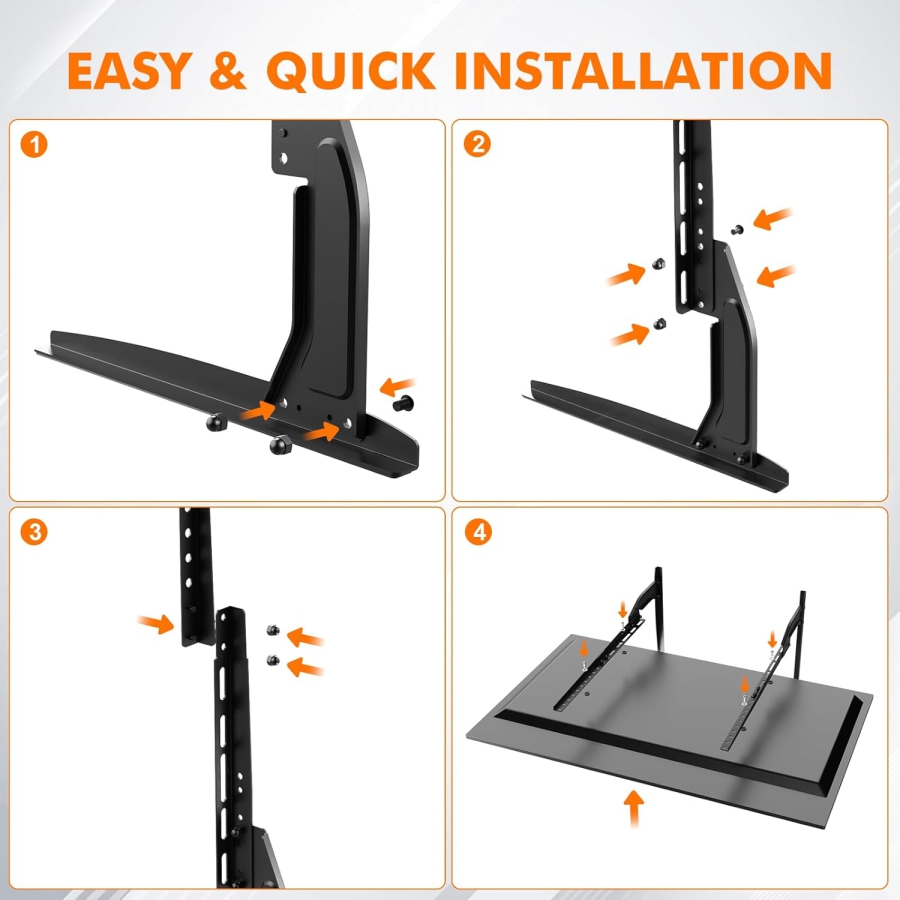 EASY & QUICK INSTALLATION

1

2

3

4